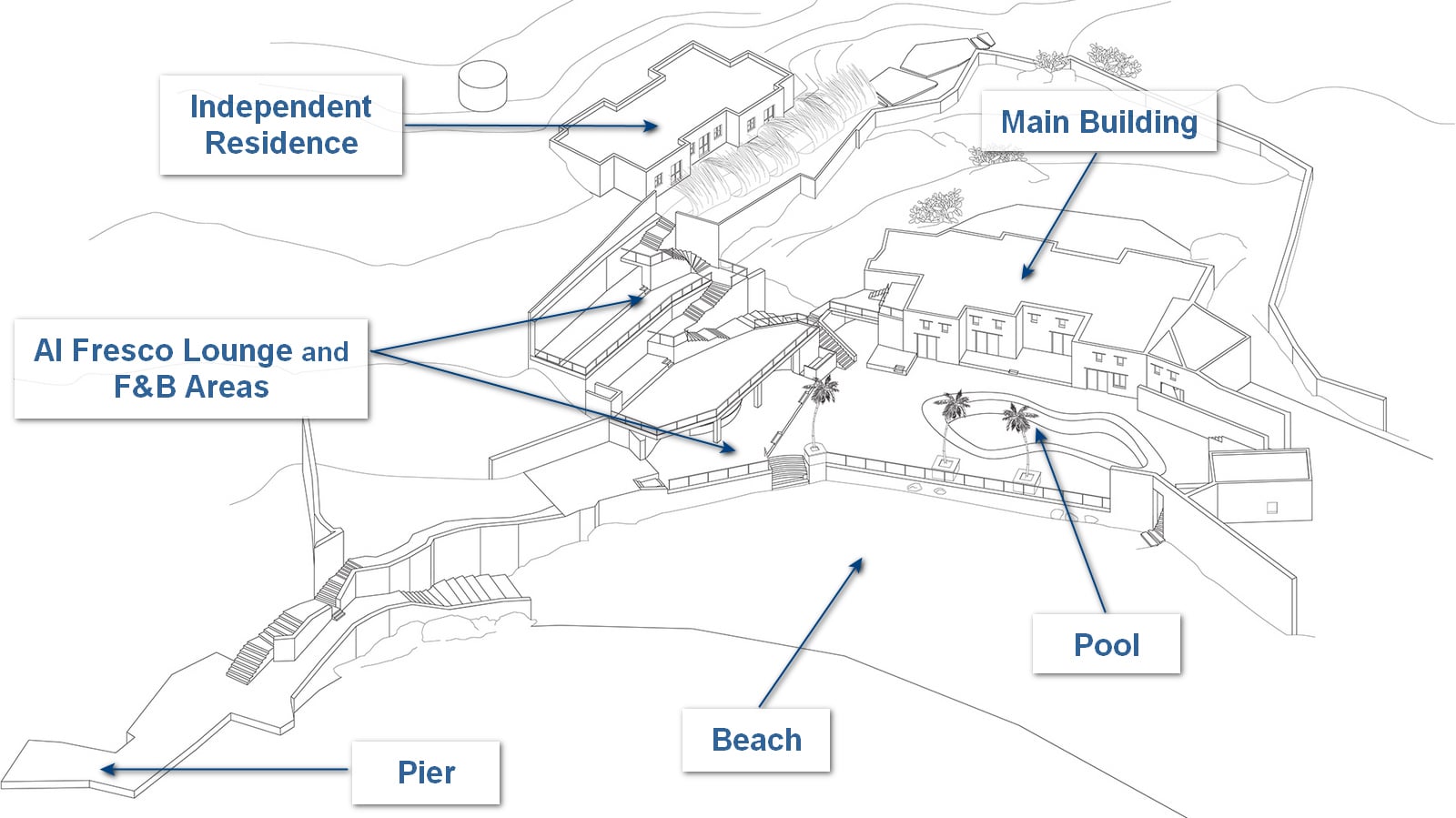 Independent Residence

Main Building

Al Fresco Lounge and F&B Areas

Pool

Beach

Pier